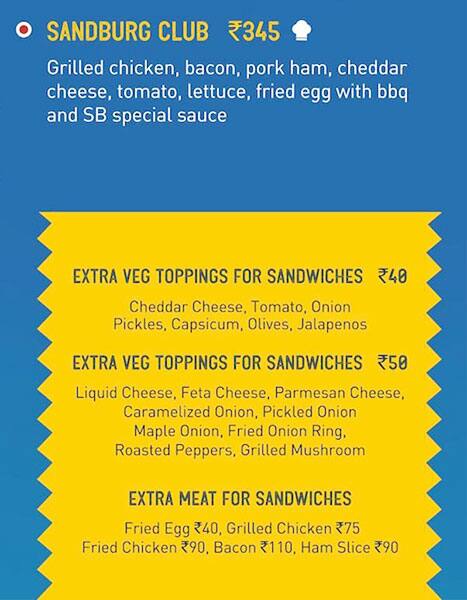 SANDBURG CLUB ₹345

Grilled chicken, bacon, pork ham, cheddar cheese, tomato, lettuce, fried egg with bbq and SB special sauce

EXTRA VEG TOPPINGS FOR SANDWICHES ₹40

Cheddar Cheese, Tomato, Onion
Pickles, Capsicum, Olives, Jalapenos

EXTRA VEG TOPPINGS FOR SANDWICHES ₹50

Liquid Cheese, Feta Cheese, Parmesan Cheese,
Caramelized Onion, Pickled Onion
Maple Onion, Fried Onion Ring,
Roasted Peppers, Grilled Mushroom

EXTRA MEAT FOR SANDWICHES

Fried Egg ₹40, Grilled Chicken ₹75
Fried Chicken ₹90, Bacon ₹110, Ham Slice ₹90