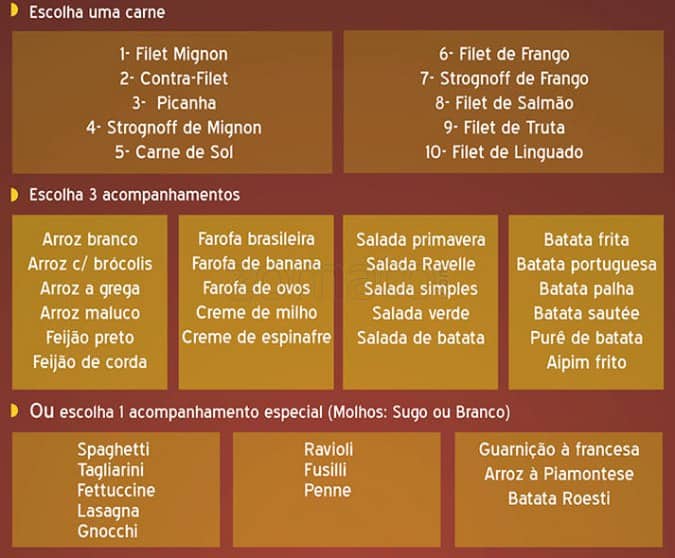 Escolha uma carne

1- Filet Mignon
2- Contra-Filet
3- Picanha
4- Strognoff de Mignon
5- Carne de Sol

6- Filet de Frango
7- Strognoff de Frango
8- Filet de Salmão
9- Filet de Truta
10- Filet de Linguado

Escolha 3 acompanhamentos

Arroz branco
Arroz c/ brócolis
Arroz a grega
Arroz maluco
Feijão preto
Feijão de corda

Farofa brasileira
Farofa de banana
Farofa de ovos
Creme de milho
Creme de espinafre

Salada primavera
Salada Ravelle
Salada simples
Salada verde
Salada de batata

Batata frita
Batata portuguesa
Batata palha
Batata sautée
Purê de batata
Aipim frito

Ou escolha 1 acompanhamento especial (Molhos: Sugo ou Branco)

Spaghetti
Tagliarini
Fettuccine
Lasagna
Gnocchi

Ravioli
Fusilli
Penne

Guarnição à francesa
Arroz à Piamontese
Batata Roesti