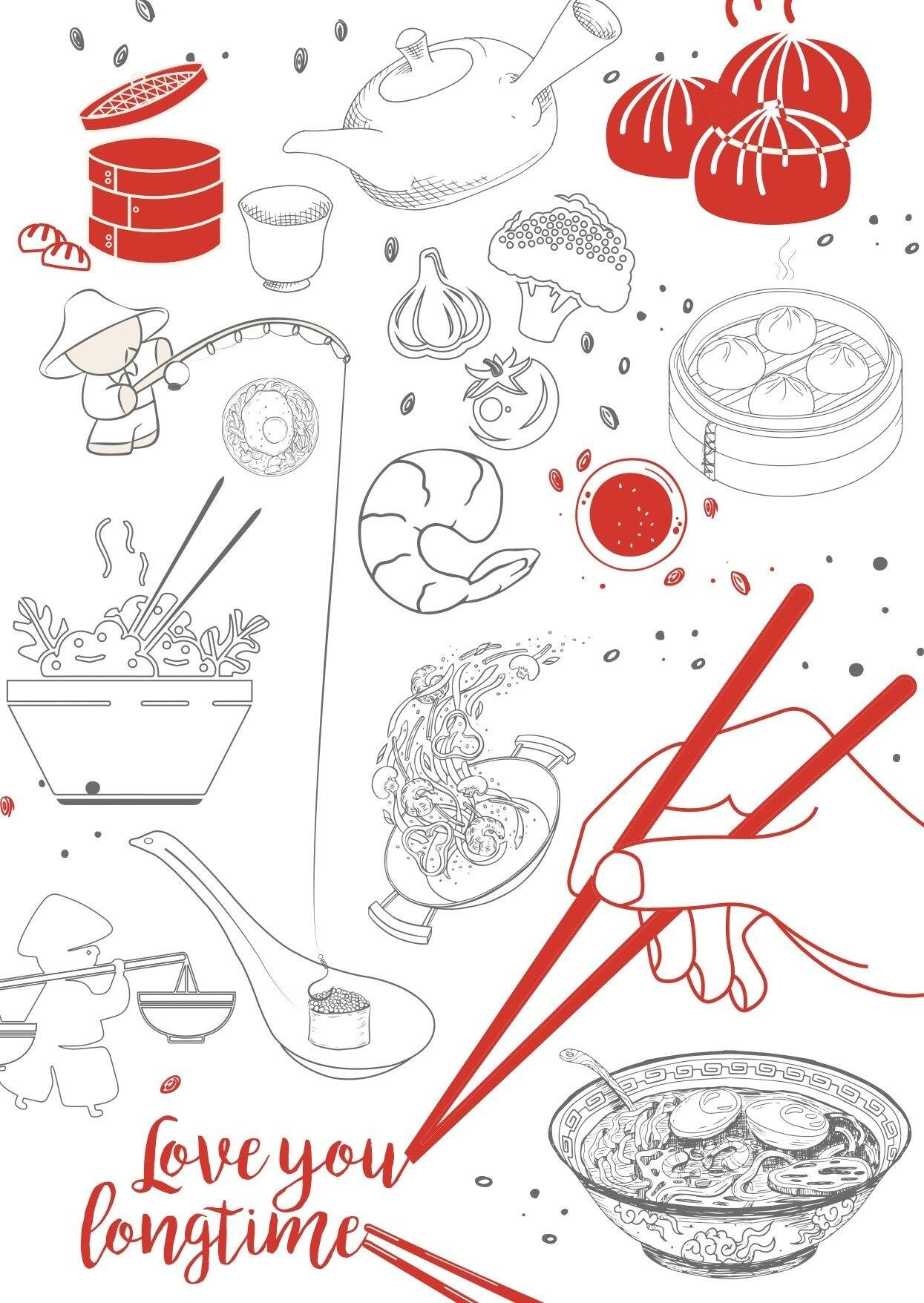 Love you longtime